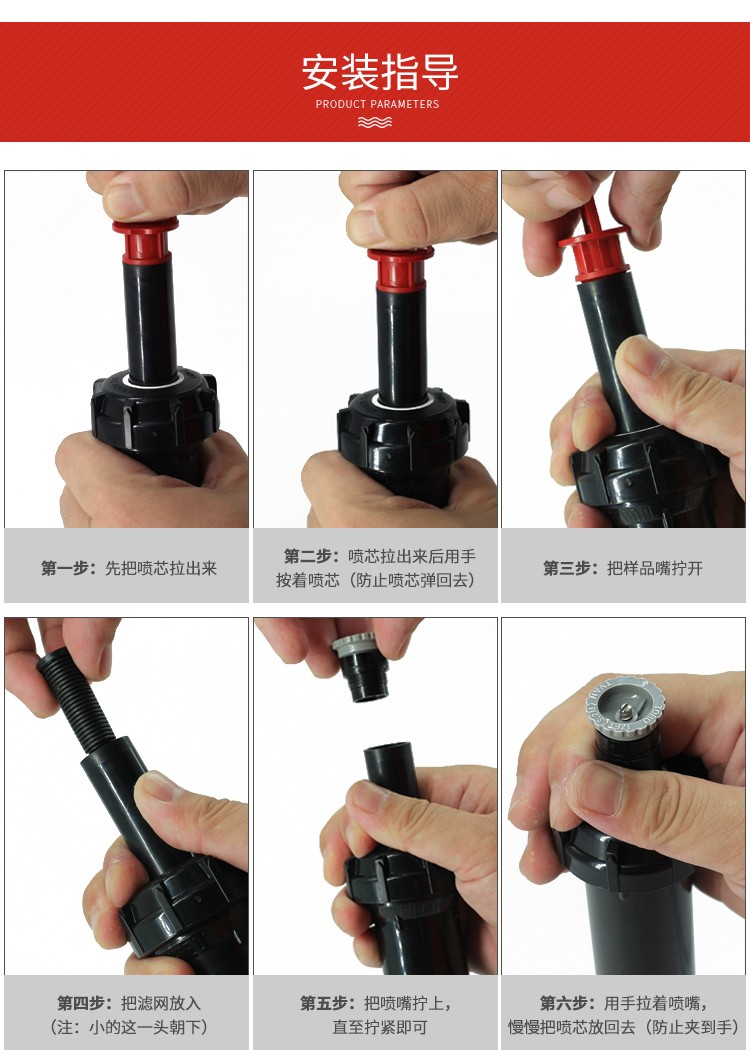 安装指导
PRODUCT PARAMETERS

第一步：先把喷芯拉出来

第二步：喷芯拉出来后用手按着喷芯（防止喷芯弹回去）

第三步：把样品嘴拧开

第四步：把滤网放入（注：小的这一头朝下）

第五步：把喷嘴拧上，直至拧紧即可

第六步：用手拉着喷嘴，慢慢把喷芯放回去（防止夹到手）